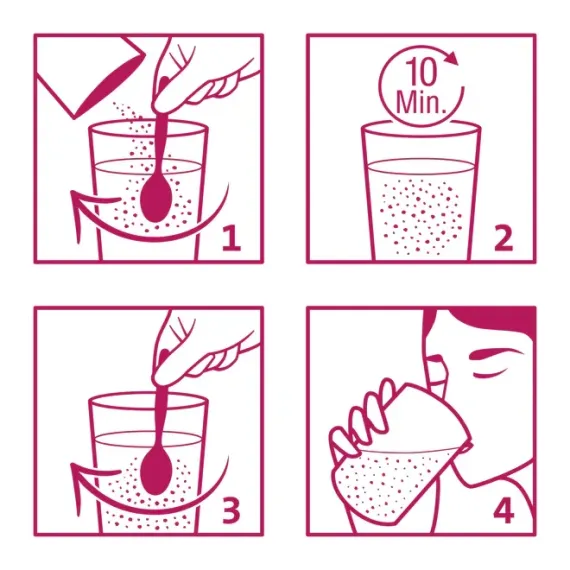 1

10 Min.

2

3

4